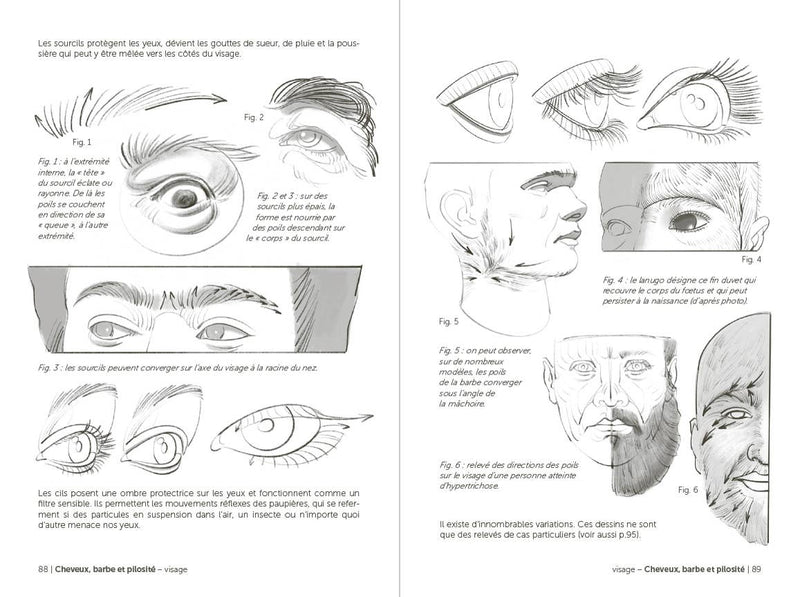 Les sourcils protègent les yeux, dévient les gouttes de sueur, de pluie et la poussière qui peut y être mêlée vers les côtés du visage.

Fig. 1

Fig. 2

Fig. 1 : à l'extrémité interne, la « tête » du sourcil éclate ou rayonne. De là les poils se couchent en direction de sa « queue », à l'autre extrémité.

Fig. 2 et 3 : sur des sourcils plus épais, la forme est nourrie par des poils descendant sur le « corps » du sourcil.

Fig. 3 : les sourcils peuvent converger sur l'axe du visage à la racine du nez.

Les cils posent une ombre protectrice sur les yeux et fonctionnent comme un filtre sensible. Ils permettent les mouvements réflexes des paupières, qui se referment si des particules en suspension dans l'air, un insecte ou n'importe quoi d'autre menace nos yeux.

88 | Cheveux, barbe et pilosité – visage

Fig. 4

Fig. 4 : le lanugo désigne ce fin duvet qui recouvre le corps du fœtus et qui peut persister à la naissance (d'après photo).

Fig. 5

Fig. 5 : on peut observer, sur de nombreux modèles, les poils de la barbe converger sous l'angle de la mâchoire.

Fig. 6 : relevé des directions des poils sur le visage d'une personne atteinte d'hypertrichose.

Fig. 6

Il existe d'innombrables variations. Ces dessins ne sont que des relevés de cas particuliers (voir aussi p.95).

visage – Cheveux, barbe et pilosité | 89