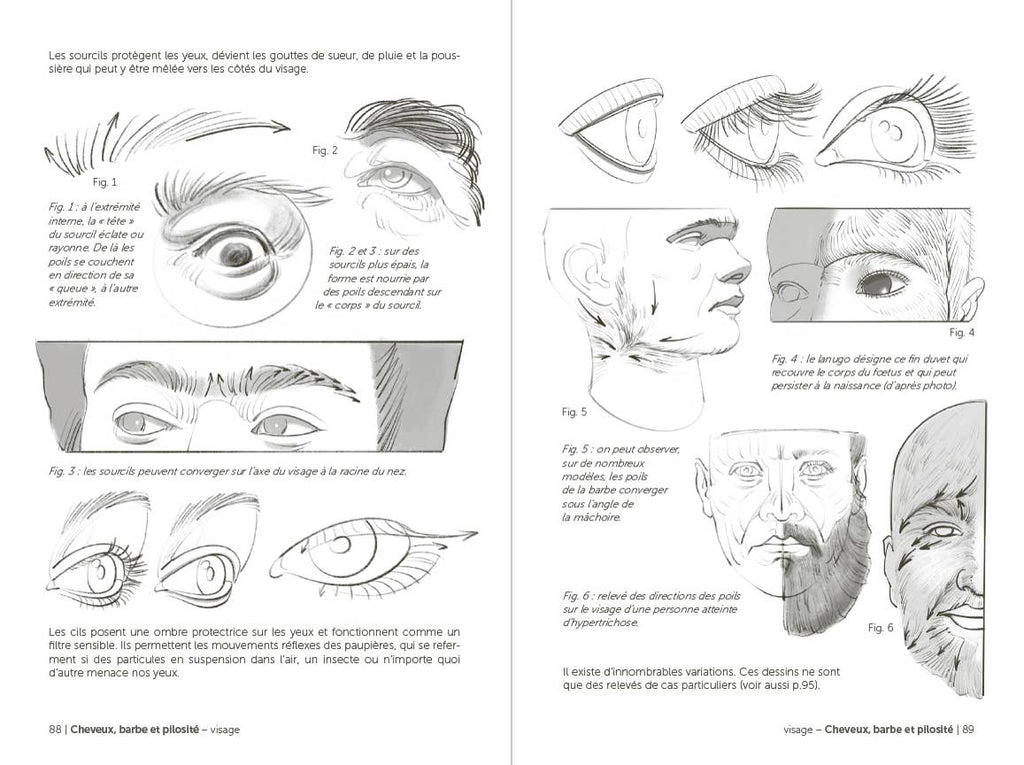 Les sourcils protègent les yeux, dévient les gouttes de sueur, de pluie et la poussière qui peut y être mêlée vers les côtés du visage.

Fig. 1

Fig. 2

Fig. 1 : à l'extrémité interne, la « tête » du sourcil éclate ou rayonne. De là les poils se couchent en direction de sa « queue », à l'autre extrémité.

Fig. 2 et 3 : sur des sourcils plus épais, la forme est nourrie par des poils descendant sur le « corps » du sourcil.

Fig. 3 : les sourcils peuvent converger sur l'axe du visage à la racine du nez.

Les cils posent une ombre protectrice sur les yeux et fonctionnent comme un filtre sensible. Ils permettent les mouvements réflexes des paupières, qui se referment si des particules en suspension dans l'air, un insecte ou n'importe quoi d'autre menace nos yeux.

88 | Cheveux, barbe et pilosité – visage

Fig. 4

Fig. 4 : le lanugo désigne ce fin duvet qui recouvre le corps du fœtus et qui peut persister à la naissance (d'après photo).

Fig. 5

Fig. 5 : on peut observer, sur de nombreux modèles, les poils de la barbe converger sous l'angle de la mâchoire.

Fig. 6 : relevé des directions des poils sur le visage d'une personne atteinte d'hypertrichose.

Fig. 6

Il existe d'innombrables variations. Ces dessins ne sont que des relevés de cas particuliers (voir aussi p.95).

visage – Cheveux, barbe et pilosité | 89